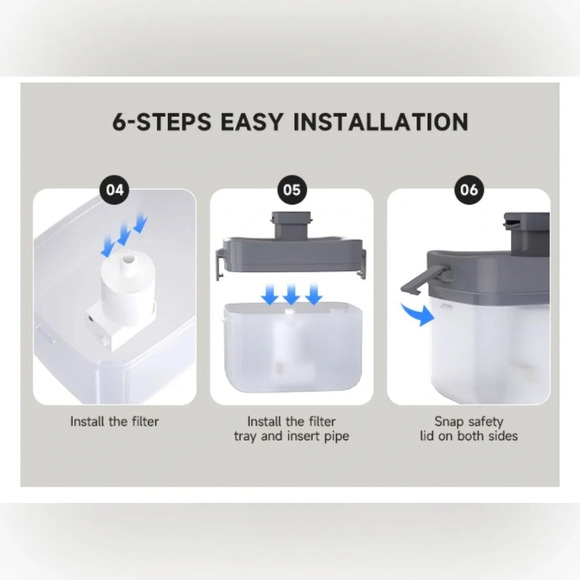 6-STEPS EASY INSTALLATION

04

Install the filter

05

Install the filter tray and insert pipe

06

Snap safety lid on both sides